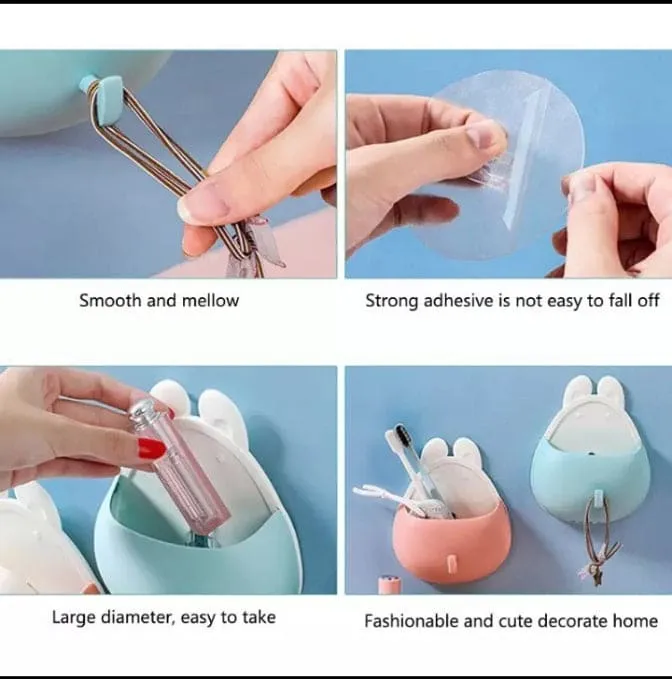 Smooth and mellow

Strong adhesive is not easy to fall off

Large diameter, easy to take

Fashionable and cute decorate home