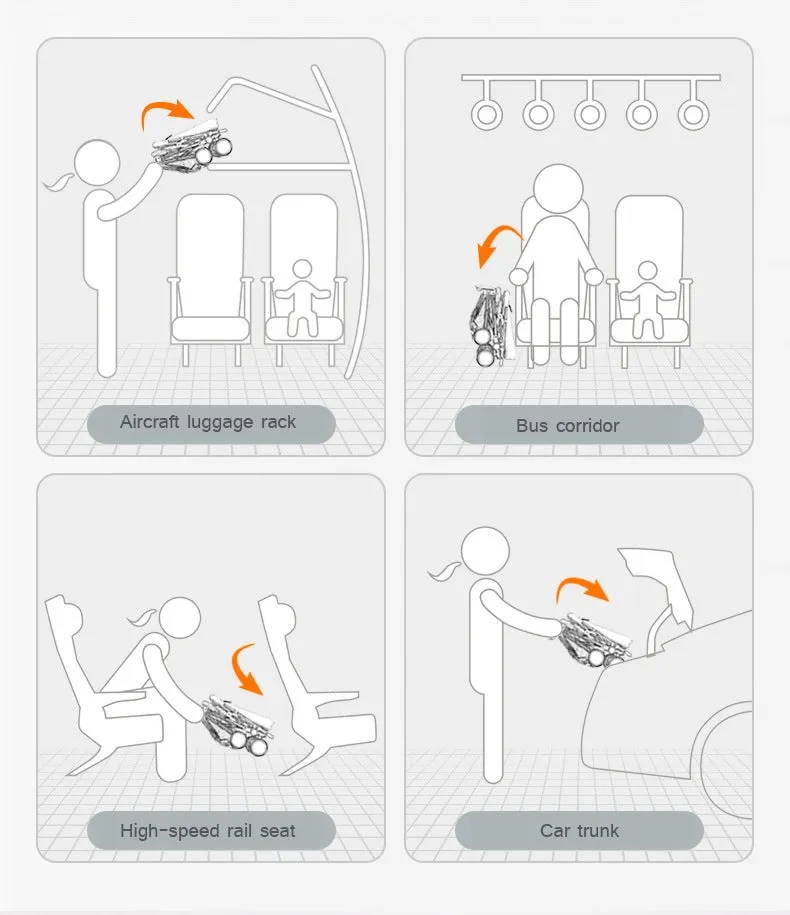 Aircraft luggage rack

Bus corridor

High-speed rail seat

Car trunk