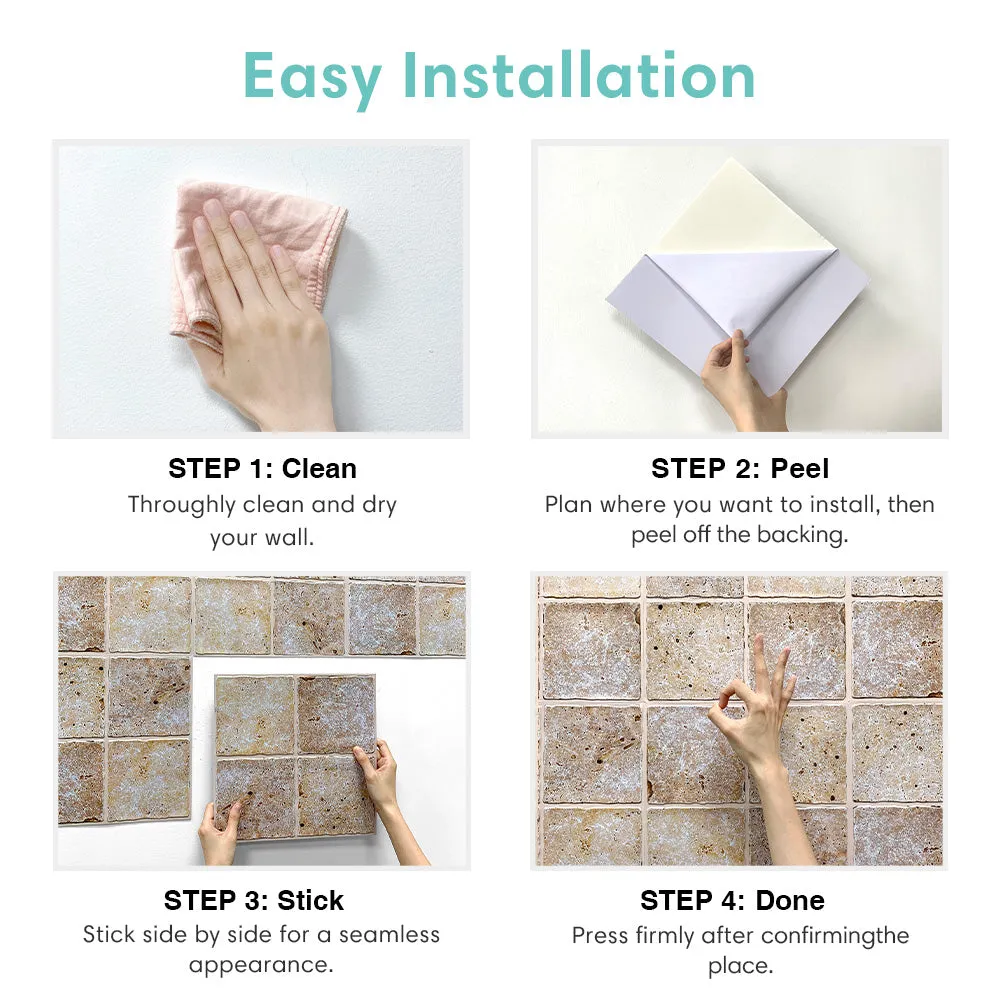 Easy Installation

STEP 1: Clean
Throughly clean and dry your wall.

STEP 2: Peel
Plan where you want to install, then peel off the backing.

STEP 3: Stick
Stick side by side for a seamless appearance.

STEP 4: Done
Press firmly after confirmingthe place.